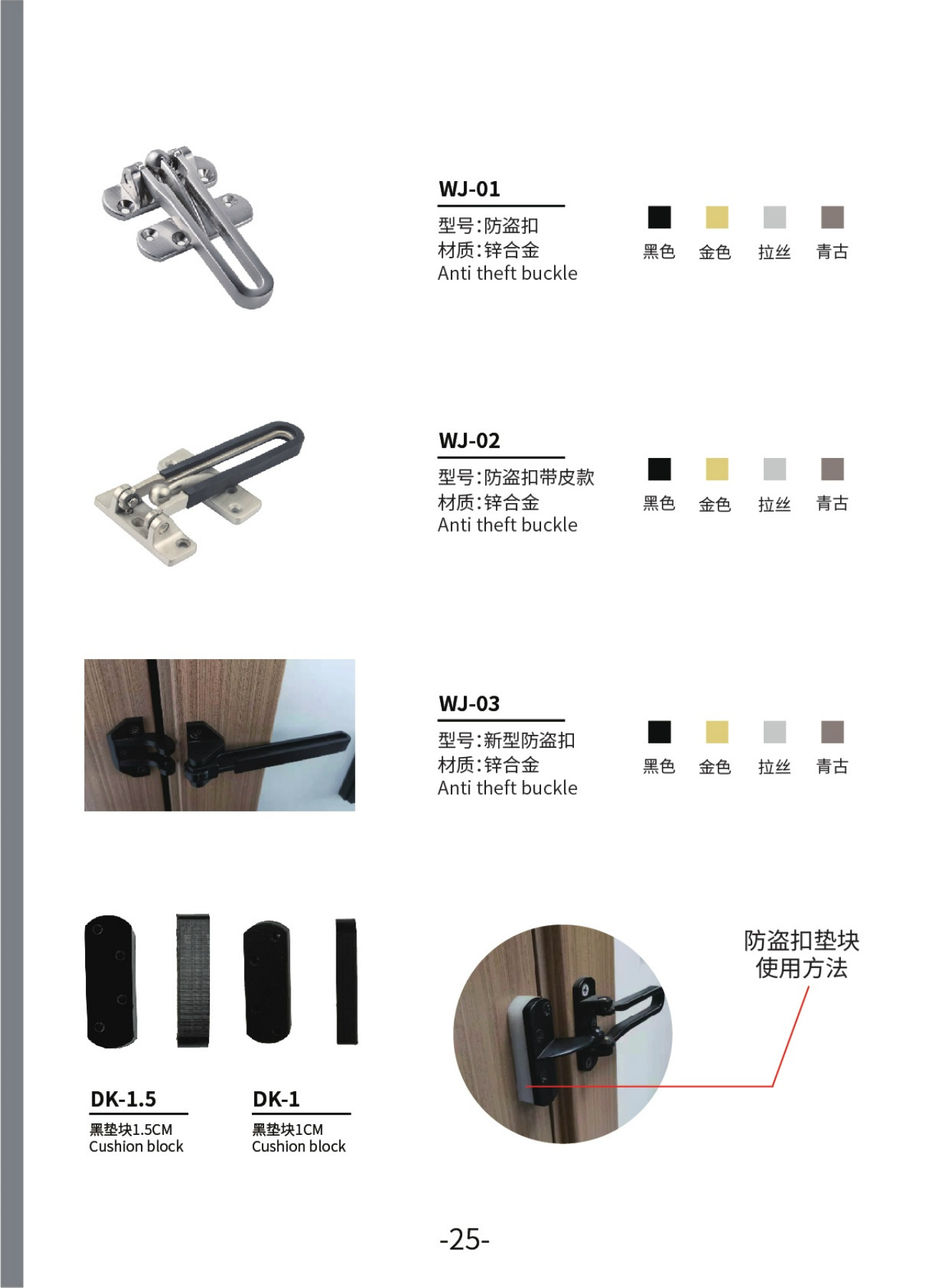 WJ-01

型号:防盗扣
材质:锌合金
Anti theft buckle

黑色 金色 拉丝 青古

WJ-02

型号:防盗扣带皮款
材质:锌合金
Anti theft buckle

黑色 金色 拉丝 青古

WJ-03

型号:新型防盗扣
材质:锌合金
Anti theft buckle

黑色 金色 拉丝 青古

DK-1.5
黑垫块1.5CM
Cushion block

DK-1
黑垫块1CM
Cushion block

防盗扣垫块
使用方法

-25-