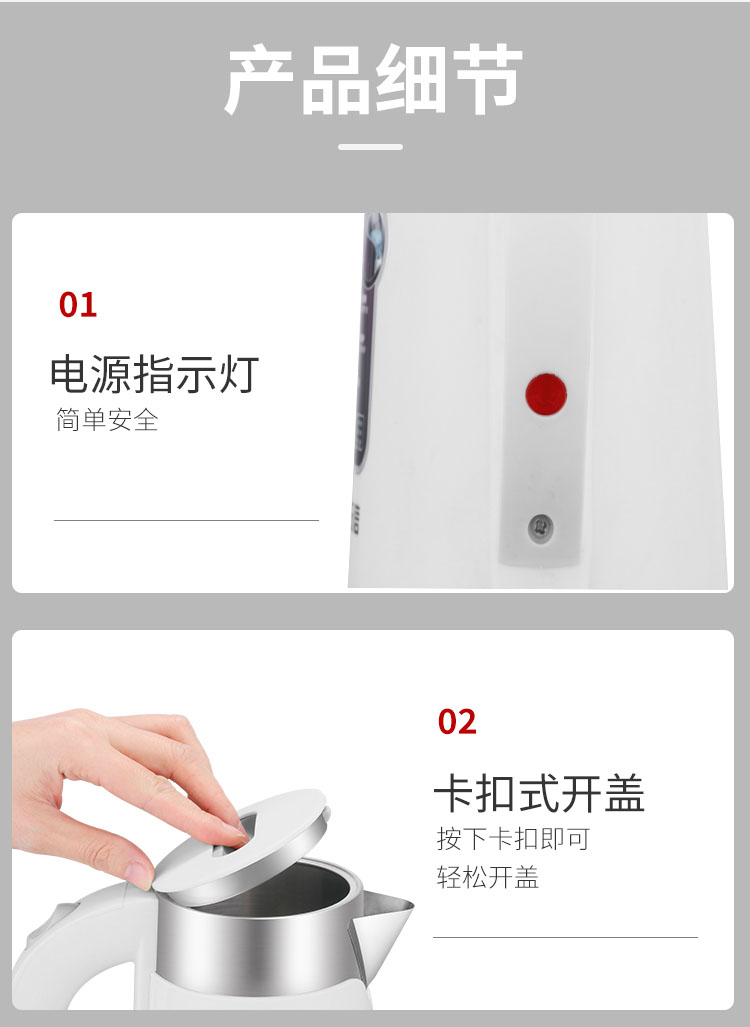 产品细节

01

电源指示灯

简单安全

02

卡扣式开盖

按下卡扣即可

轻松开盖